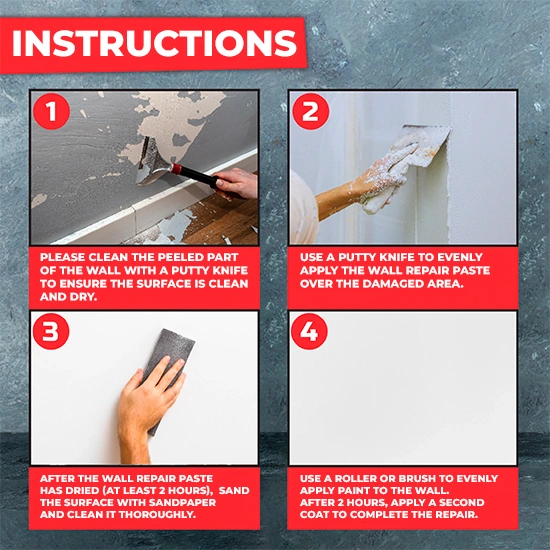 INSTRUCTIONS

1

PLEASE CLEAN THE PEELED PART OF THE WALL WITH A PUTTY KNIFE TO ENSURE THE SURFACE IS CLEAN AND DRY.

2

USE A PUTTY KNIFE TO EVENLY APPLY THE WALL REPAIR PASTE OVER THE DAMAGED AREA.

3

AFTER THE WALL REPAIR PASTE HAS DRIED (AT LEAST 2 HOURS), SAND THE SURFACE WITH SANDPAPER AND CLEAN IT THOROUGHLY.

4

USE A ROLLER OR BRUSH TO EVENLY APPLY PAINT TO THE WALL.
AFTER 2 HOURS, APPLY A SECOND COAT TO COMPLETE THE REPAIR.